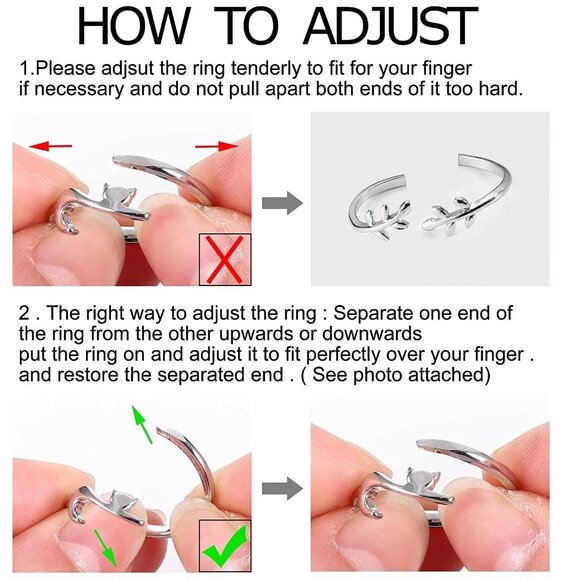 HOW TO ADJUST

1.Please adjsut the ring tenderly to fit for your finger if necessary and do not pull apart both ends of it too hard.

2 . The right way to adjust the ring : Separate one end of the ring from the other upwards or downwards put the ring on and adjust it to fit perfectly over your finger . and restore the separated end . ( See photo attached)